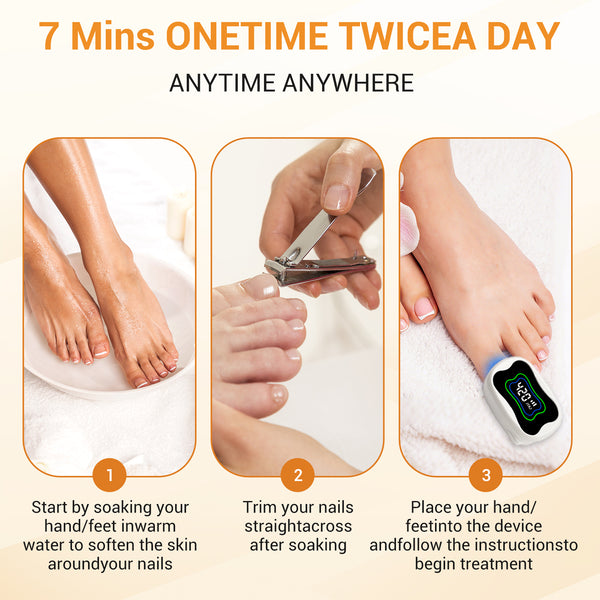 7 Mins ONETIME TWICEA DAY

ANYTIME ANYWHERE

1

Start by soaking your hand/feet inwarm water to soften the skin aroundyour nails

2

Trim your nails straightacross after soaking

3

Place your hand/ feetinto the device andfollow the instructionsto begin treatment

420